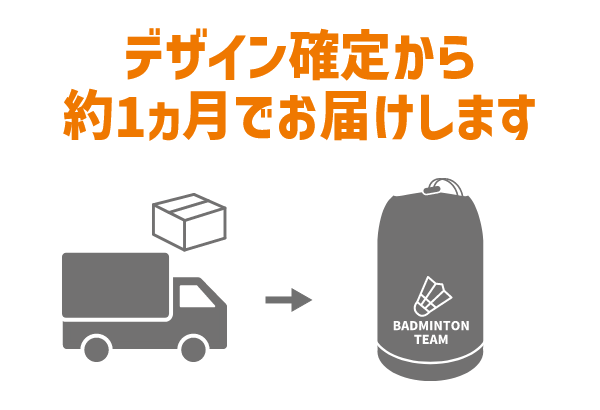 デザイン確定から
約1ヵ月でお届けします

BADMINTON
TEAM